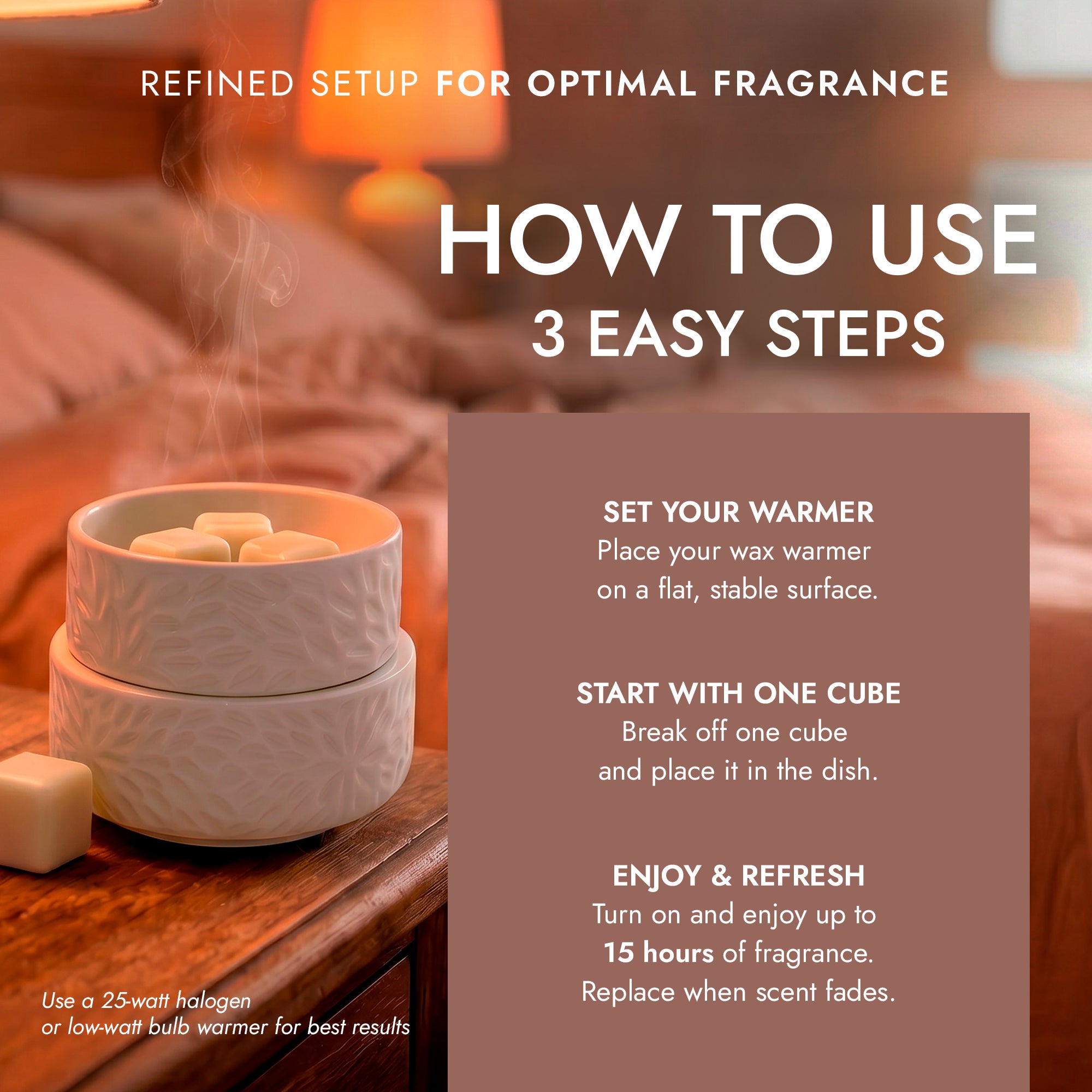 REFINED SETUP FOR OPTIMAL FRAGRANCE

HOW TO USE
3 EASY STEPS

SET YOUR WARMER
Place your wax warmer on a flat, stable surface.

START WITH ONE CUBE
Break off one cube and place it in the dish.

ENJOY & REFRESH
Turn on and enjoy up to 15 hours of fragrance. Replace when scent fades.

Use a 25-watt halogen or low-watt bulb warmer for best results